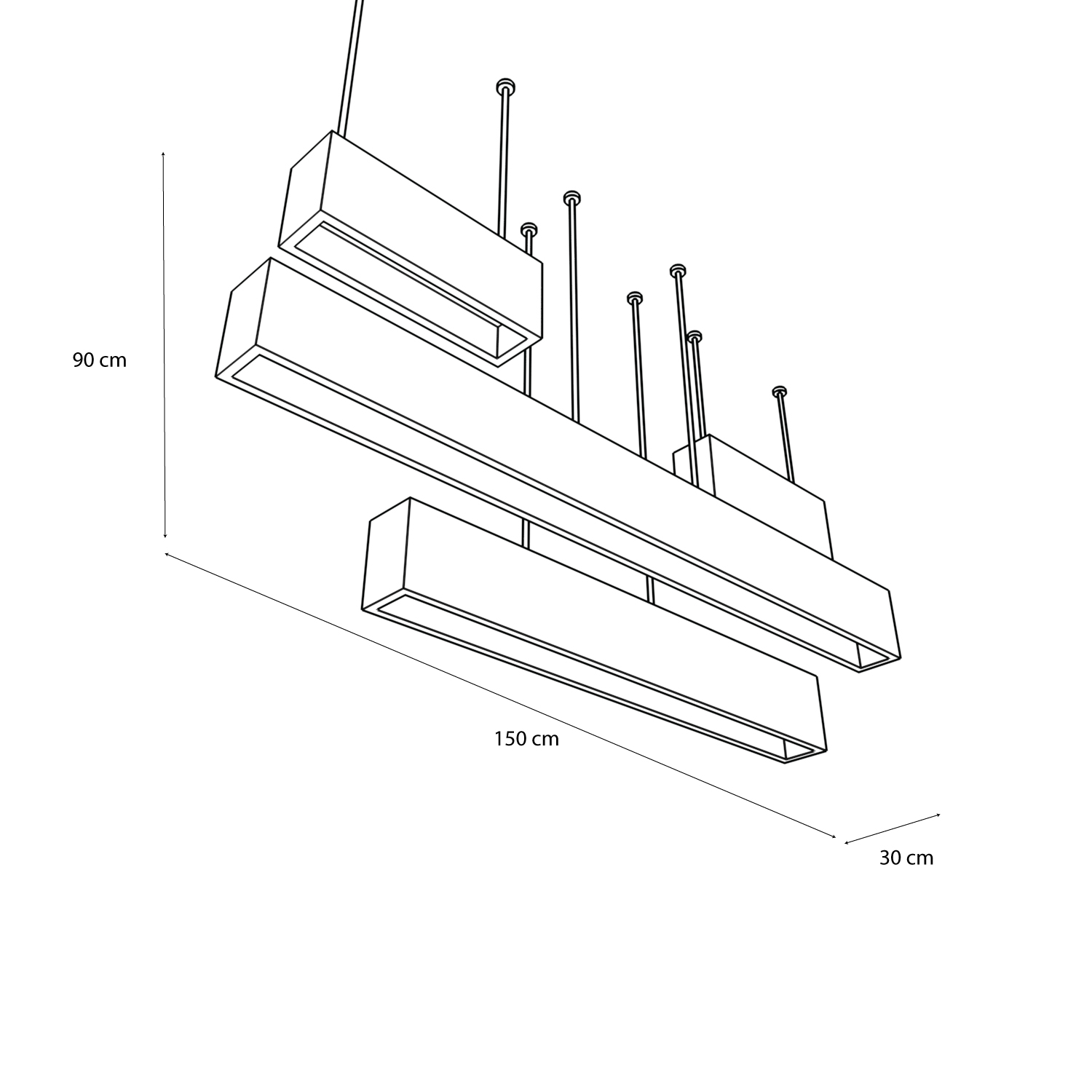 90 cm

150 cm

30 cm