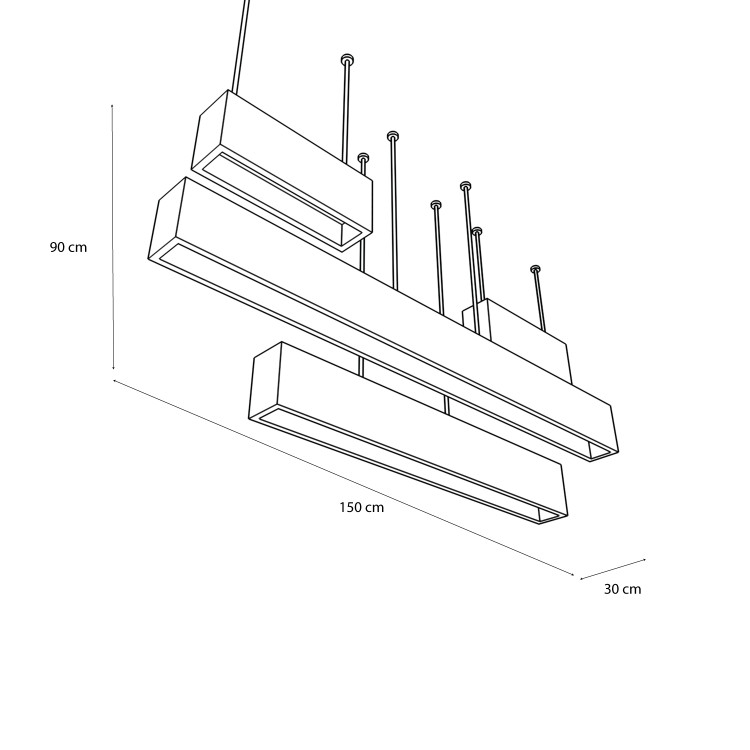 90 cm

150 cm

30 cm